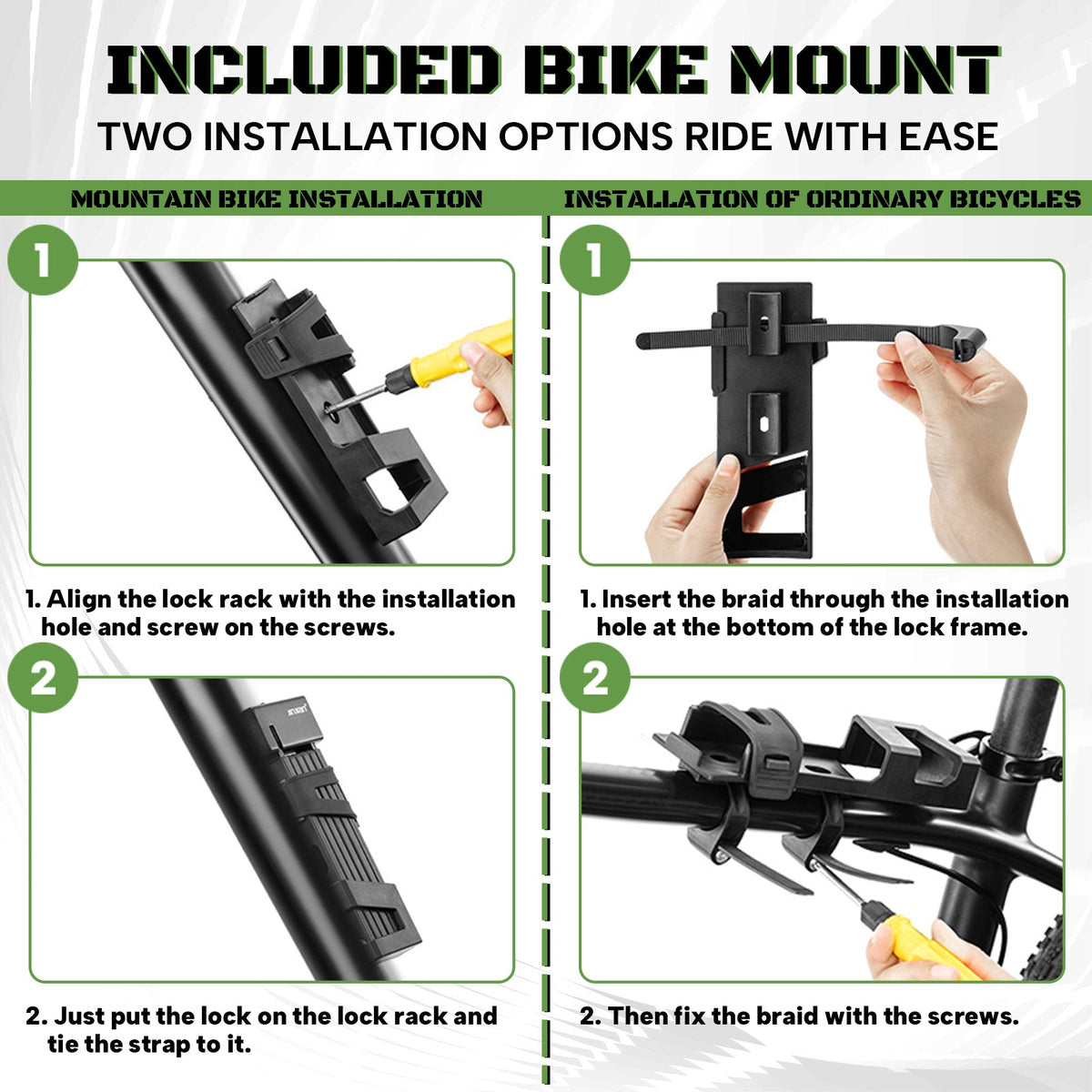 INCLUDED BIKE MOUNT

TWO INSTALLATION OPTIONS RIDE WITH EASE

MOUNTAIN BIKE INSTALLATION

1

1. Align the lock rack with the installation hole and screw on the screws.

2

2. Just put the lock on the lock rack and tie the strap to it.

INSTALLATION OF ORDINARY BICYCLES

1

1. Insert the braid through the installation hole at the bottom of the lock frame.

2

2. Then fix the braid with the screws.